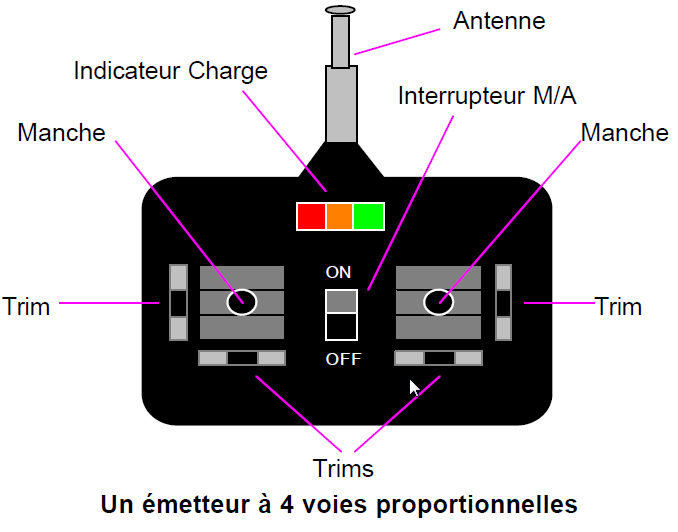 Antenne

Indicateur Charge

Interrupteur M/A

Manche

Manche

ON

Trim

Trim

OFF

Trims

Un émetteur à 4 voies proportionnelles